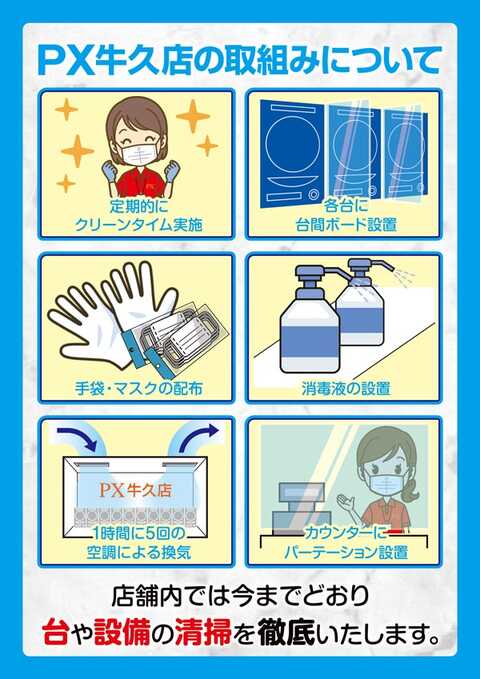 PX牛久店の取組みについて

定期的に
クリーンタイム実施

各台に
台間ボード設置

手袋・マスクの配布

消毒液の設置

PX牛久店

1時間に5回の
空調による換気

カウンターに
パーテーション設置

店舗内では今までどおり
台や設備の清掃を徹底いたします。