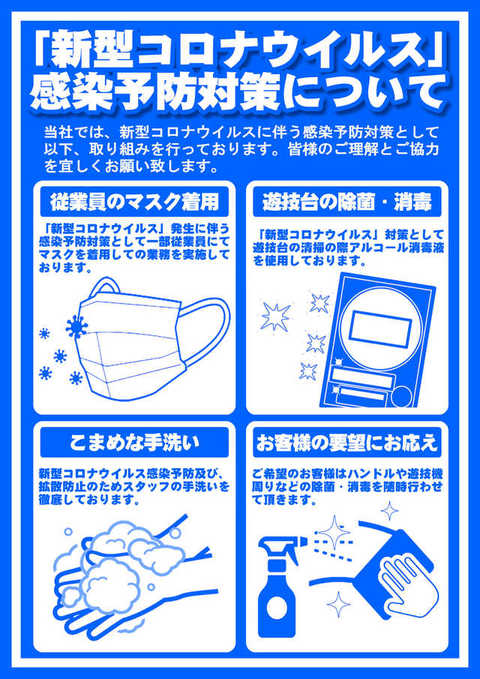 「新型コロナウイルス」
感染予防対策について

当社では、新型コロナウイルスに伴う感染予防対策として以下、取り組みを行っております。皆様のご理解とご協力を宜しくお願い致します。

従業員のマスク着用

「新型コロナウイルス」発生に伴う感染予防対策として一部従業員にてマスクを着用しての業務を実施しております。

遊技台の除菌・消毒

「新型コロナウイルス」対策として遊技台の清掃の際アルコール消毒液を使用しております。

こまめな手洗い

新型コロナウイルス感染予防及び、拡散防止のためスタッフの手洗いを徹底しております。

お客様の要望にお応え

ご希望のお客様はハンドルや遊技機周りなどの除菌・消毒を随時行わせて頂きます。